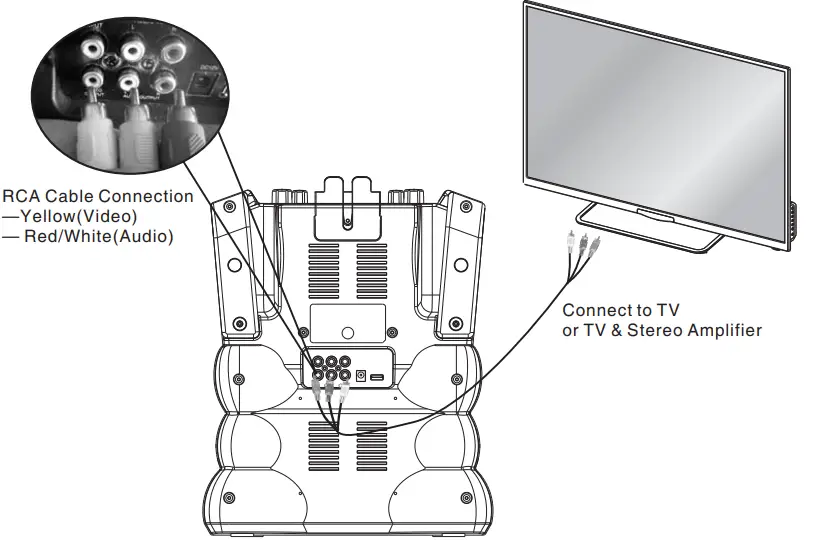 RCA Cable Connection
—Yellow(Video)
— Red/White(Audio)

Connect to TV
or TV & Stereo Amplifier