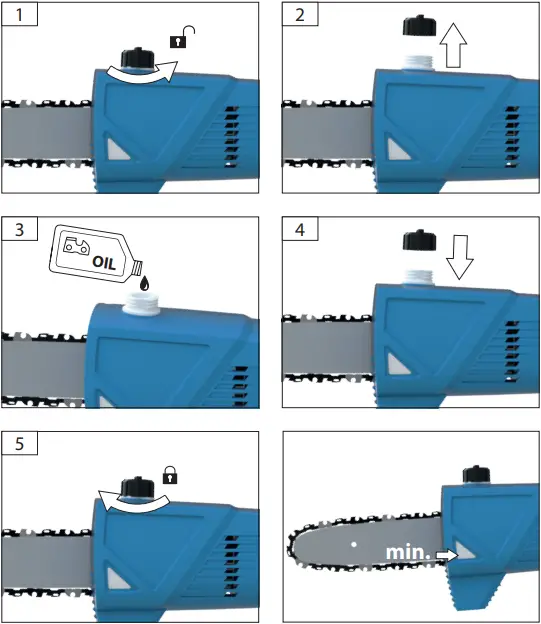 1

2

3

OIL

4

5

min.