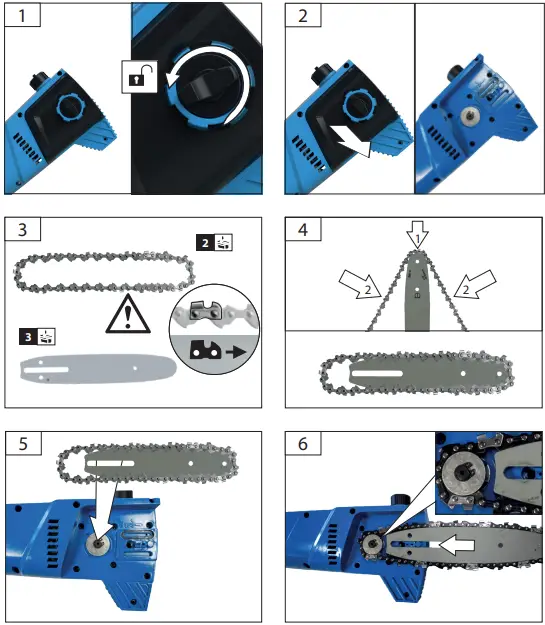 1

2

3

2

3

4

1

2

2

5

6