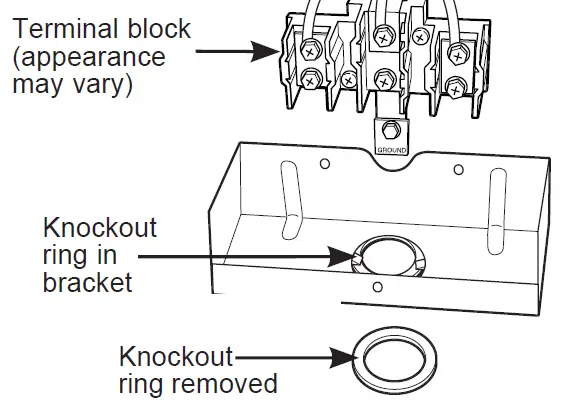 Terminal block (appearance may vary)

GROUND

Knockout ring in bracket

Knockout ring removed