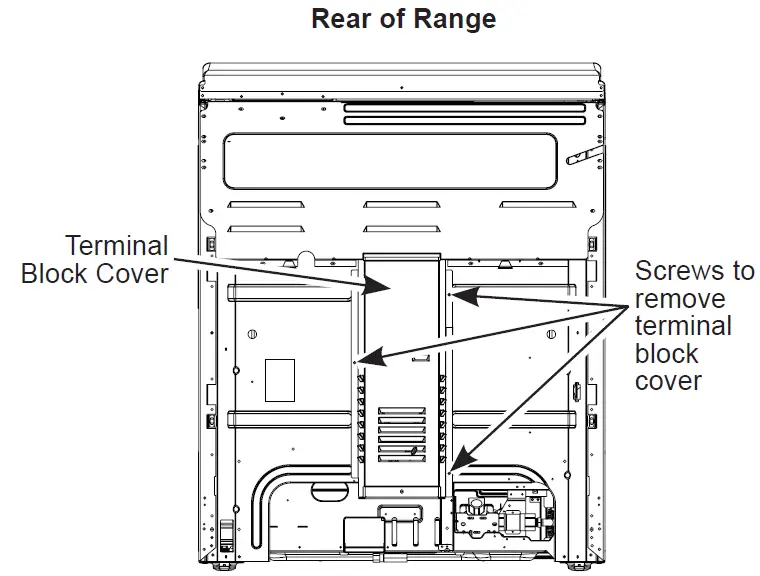 Rear of Range

Terminal Block Cover

Screws to remove terminal block cover