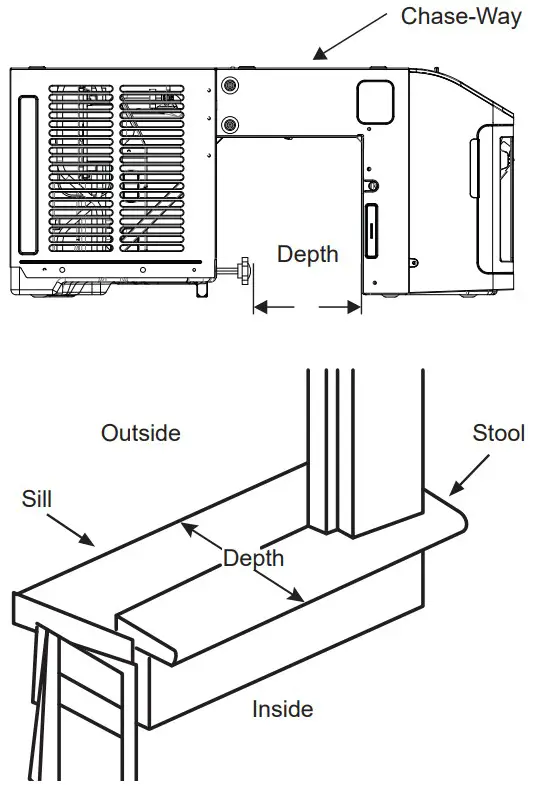 Chase-Way

Depth

Outside

Stool

Sill

Depth

Inside