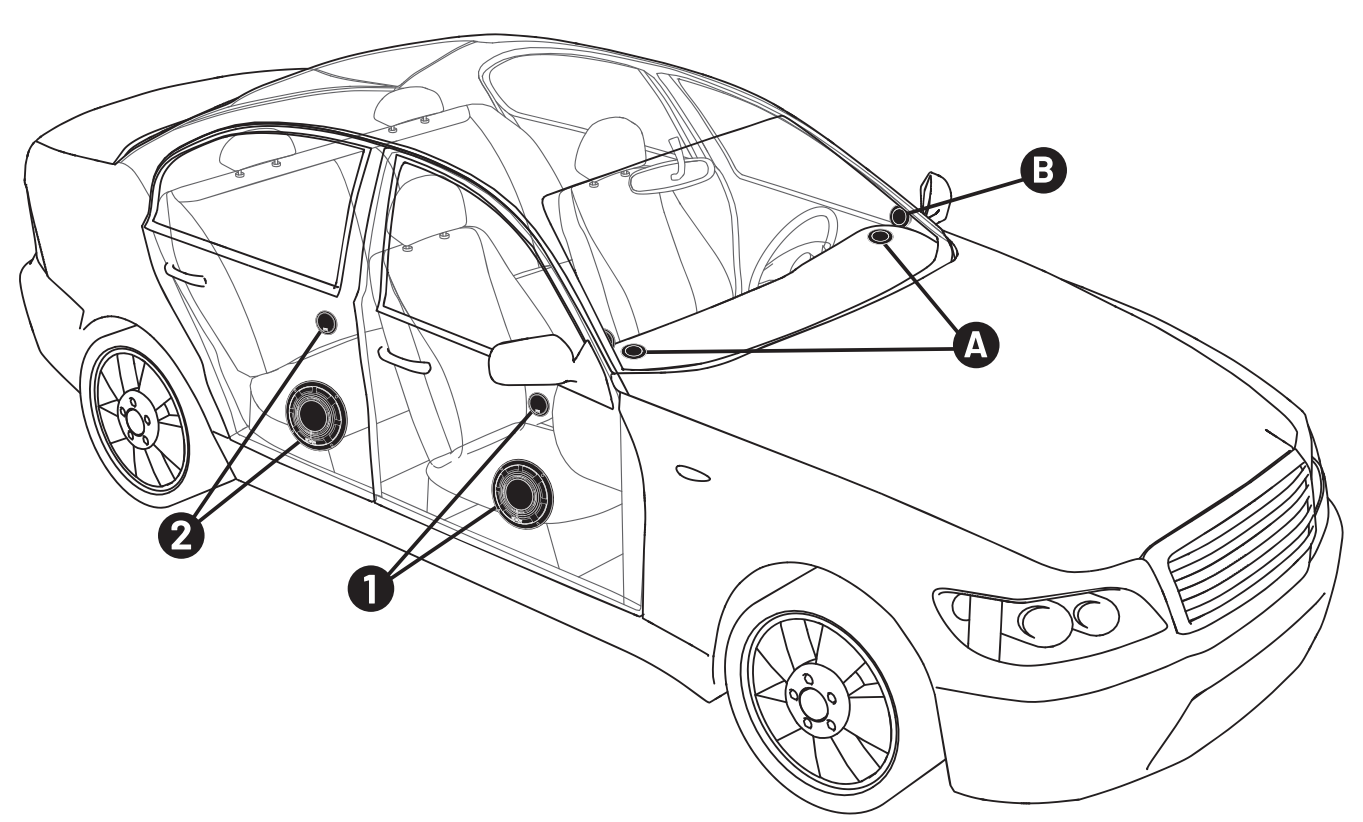 B
A
2
1