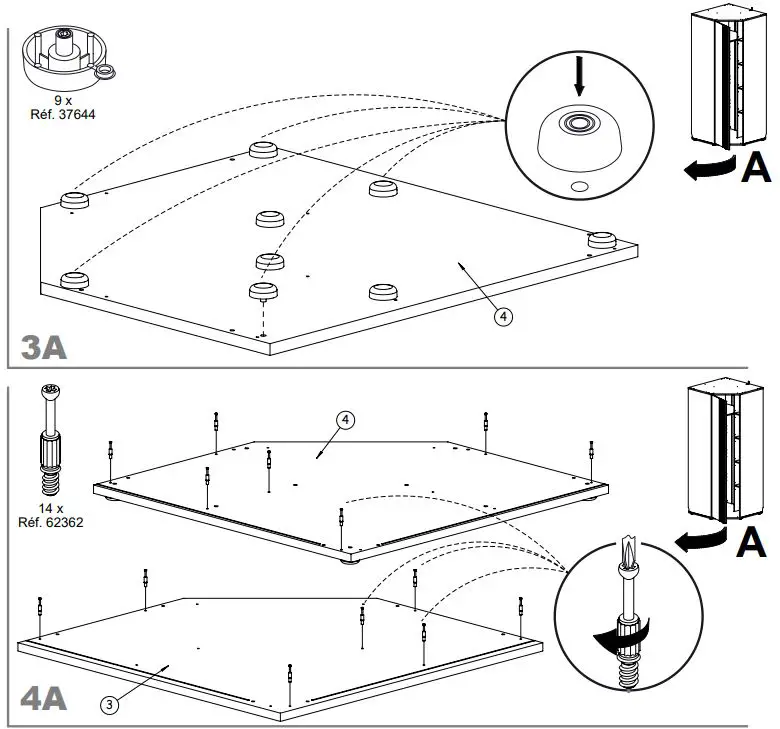 9 x
Réf. 37644

A

4

3A

14 x
Réf. 62362

4

A

3

4A