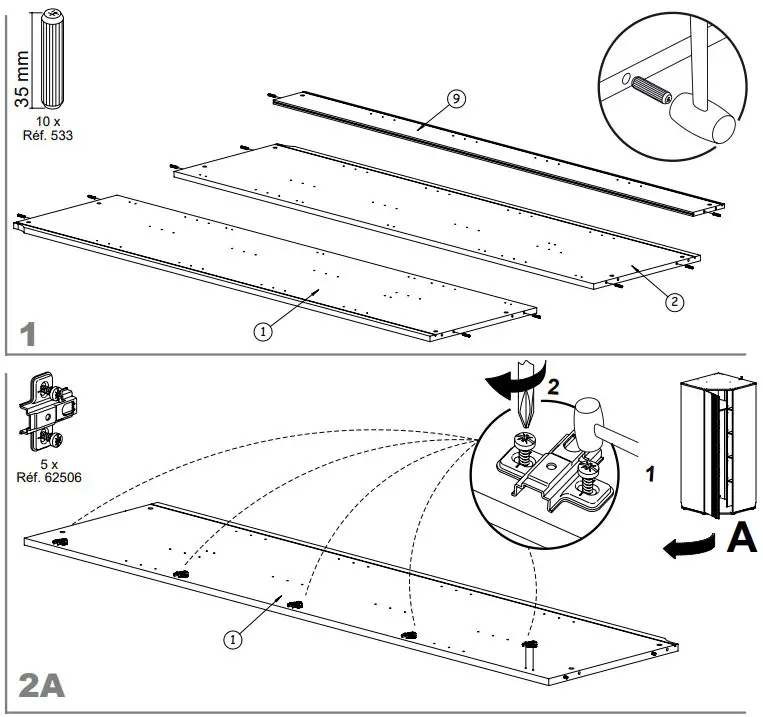 35 mm
10 x
Réf. 533

9

2

1

1

5 x
Réf. 62506

2

1

A

1

2A