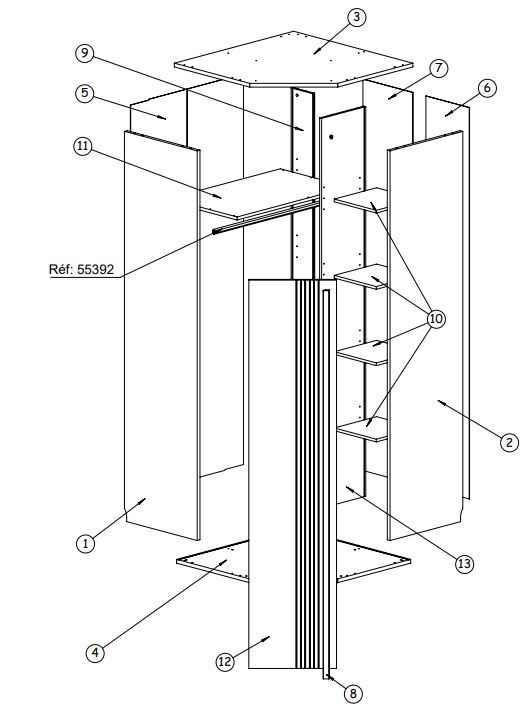 3
9
7
5
6
11
Réf: 55392
10
2
1
13
4
12
8