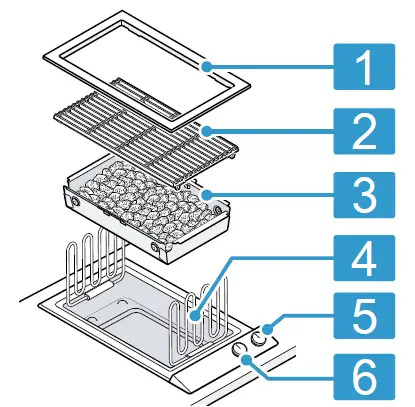 1
2
3
4
5
6