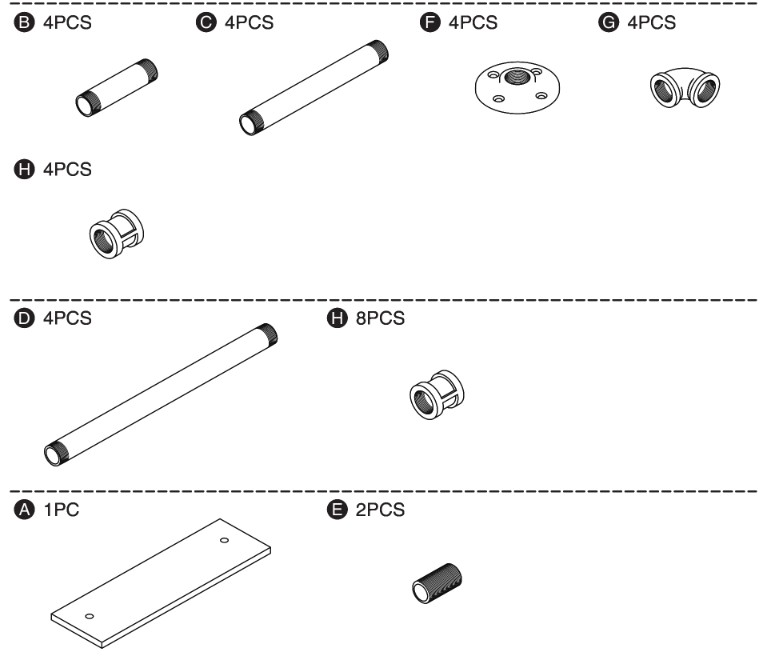 B 4PCS
C 4PCS
F 4PCS
G 4PCS
H 4PCS
D 4PCS
H 8PCS
A 1PC
E 2PCS