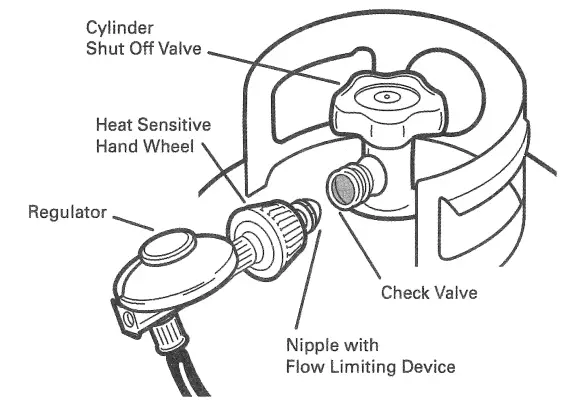 Cylinder
Shut Off Valve

Heat Sensitive
Hand Wheel

Regulator

Check Valve

Nipple with
Flow Limiting Device