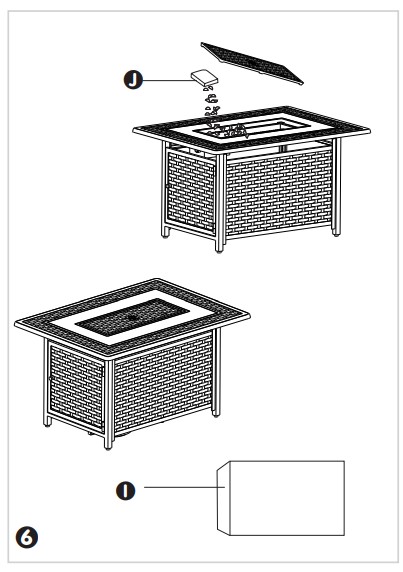 J

I

6