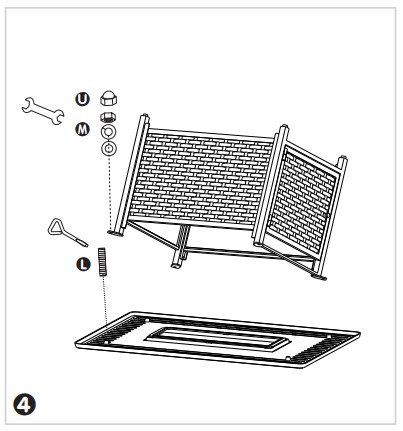 U
M
L
4