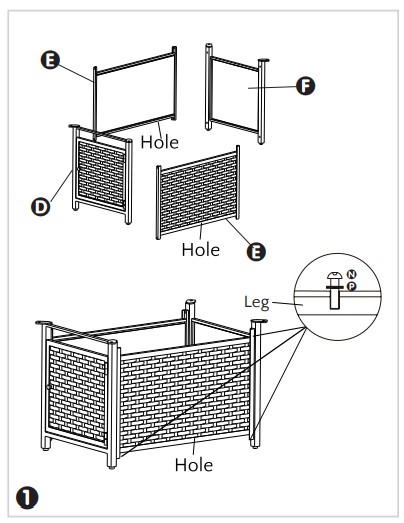 E
F
Hole
D
Hole
E
N
P
Leg
Hole
1