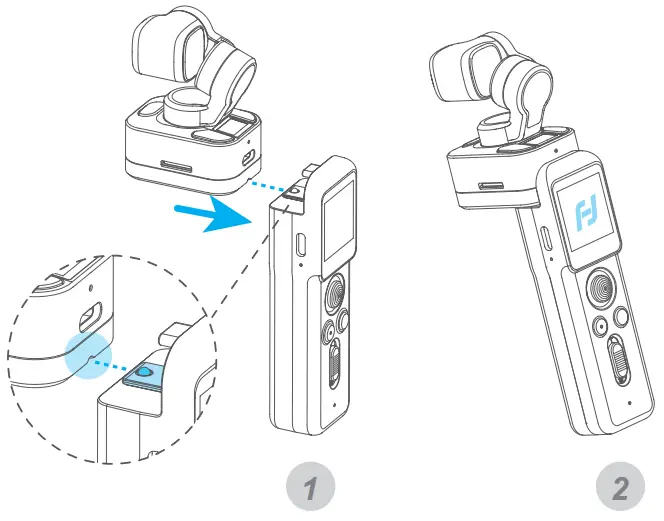 1

2