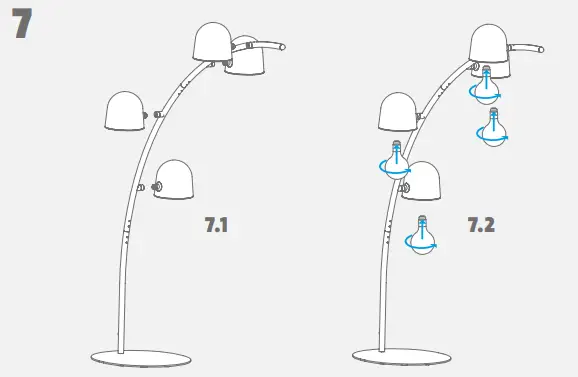 7

7.1

7.2