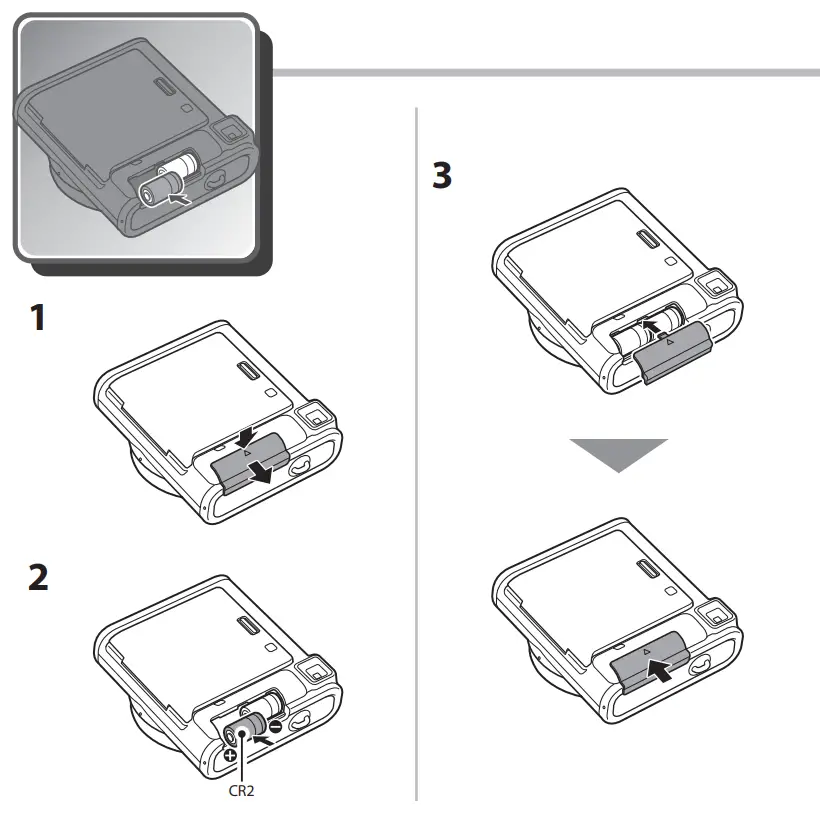 1

2

CR2

3