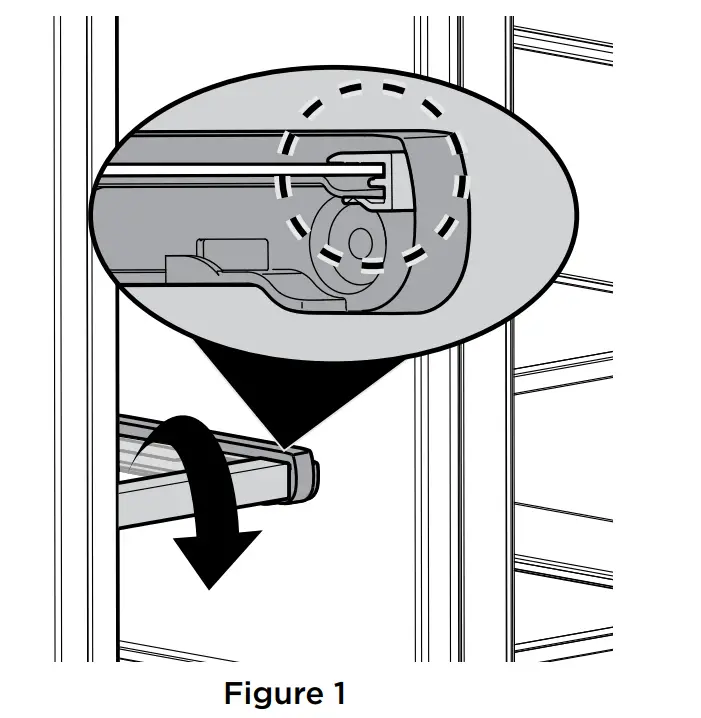 Figure 1