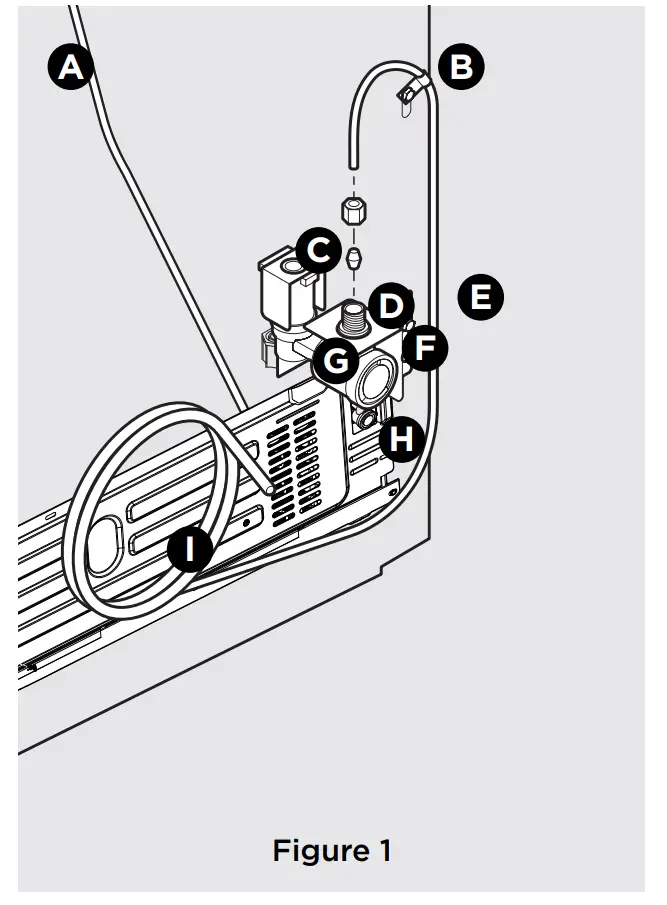 A
B
C
D
E
F
G
H
I

Figure 1