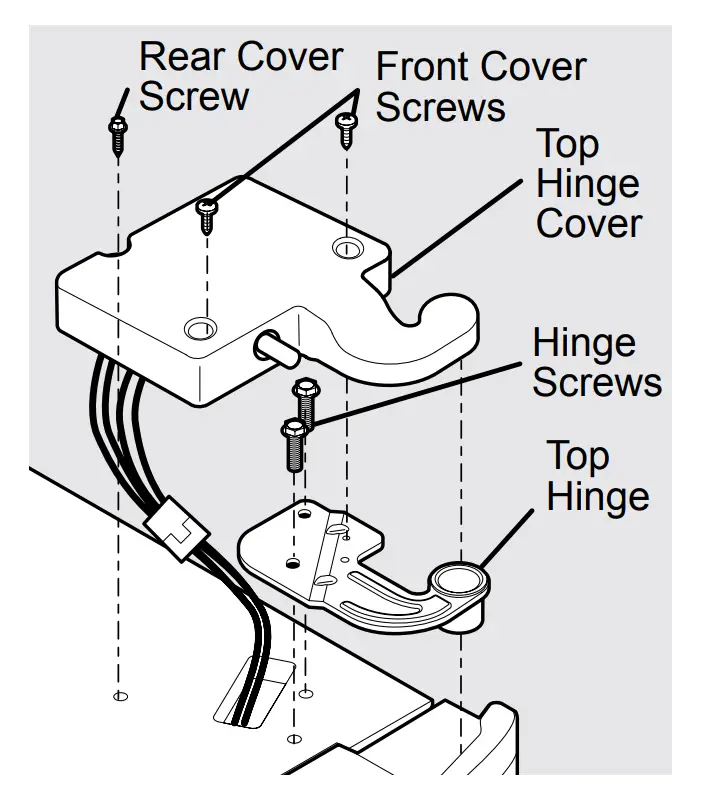 Rear Cover Screw

Front Cover Screws

Top Hinge Cover

Hinge Screws

Top Hinge