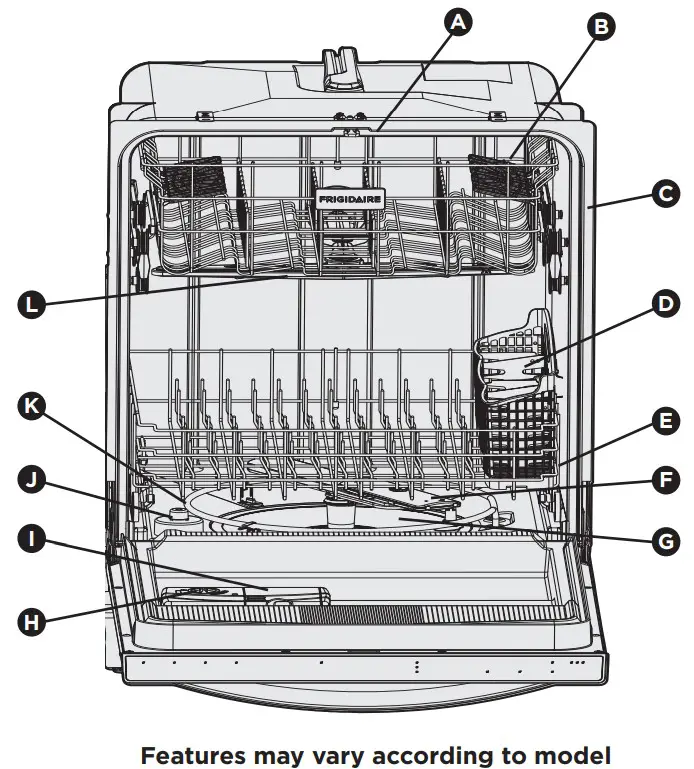 A
B
C
FRIGIDAIRE
L
D
K
E
J
F
I
G
H

Features may vary according to model