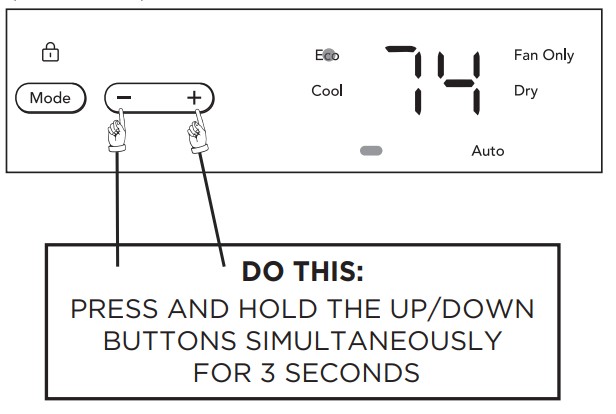 Mode
−
+
Eco
Cool
74
Fan Only
Dry
Auto

DO THIS:
PRESS AND HOLD THE UP/DOWN BUTTONS SIMULTANEOUSLY FOR 3 SECONDS