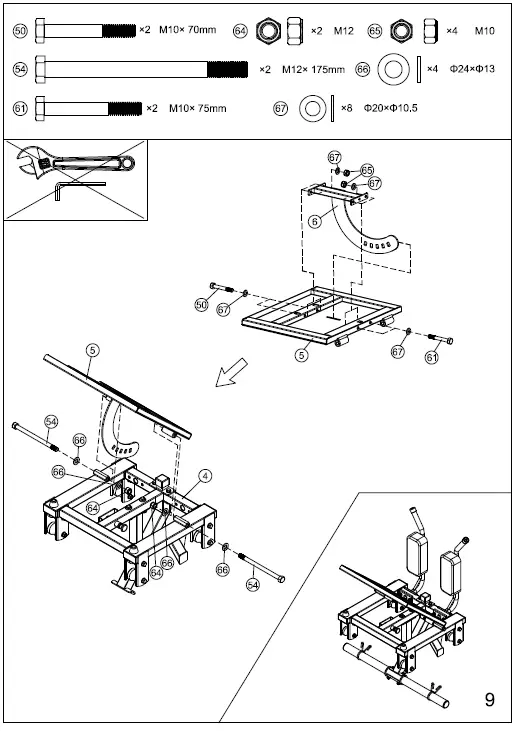 50 ×2 M10× 70mm
64 ×2 M12
65 ×4 M10
54 ×2 M12× 175mm
66 ×4 Φ24×Φ13
61 ×2 M10× 75mm
67 ×8 Φ20×Φ10.5

67
65
67
6
50
67
5
67
61

5
54
66
66
4
64
64
66
66
54

9