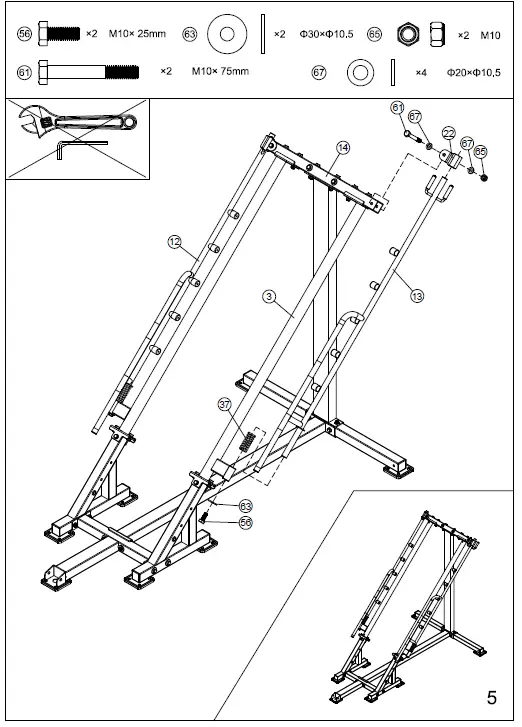 56 ×2 M10× 25mm
63 ×2 Φ30×Φ10.5
65 ×2 M10
61 ×2 M10× 75mm
67 ×4 Φ20×Φ10.5

61
67
22
67
65
14
12
3
13
37
63
56

5