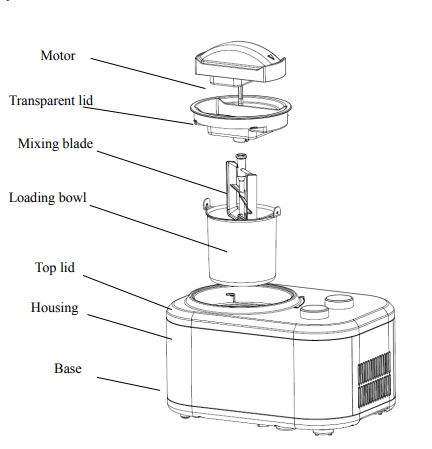 Motor
Transparent lid
Mixing blade
Loading bowl
Top lid
Housing
Base