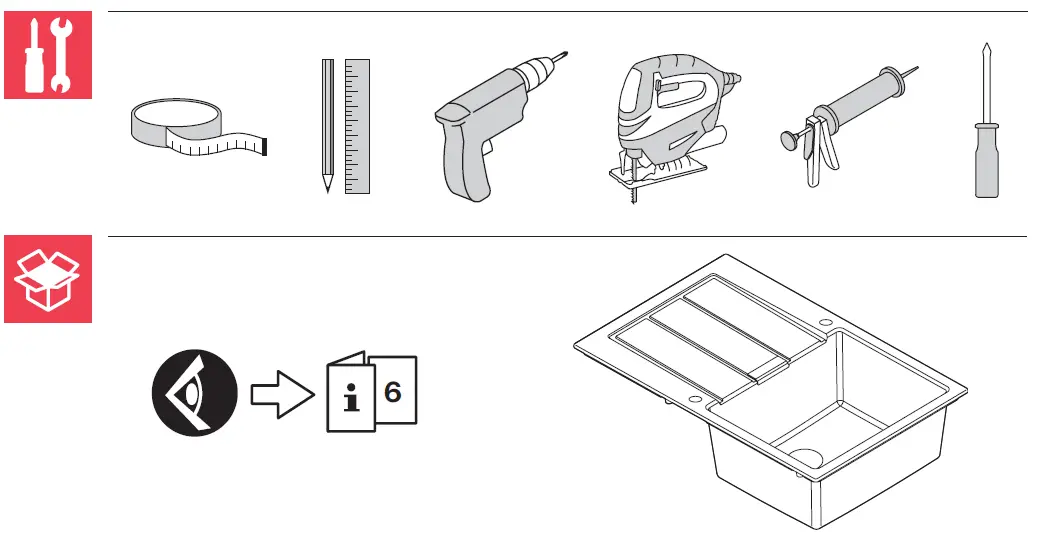 i 6