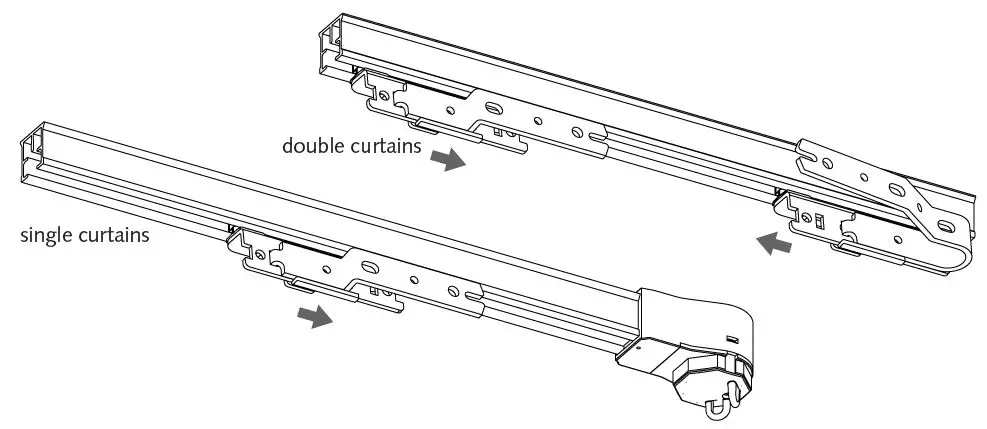 double curtains

single curtains