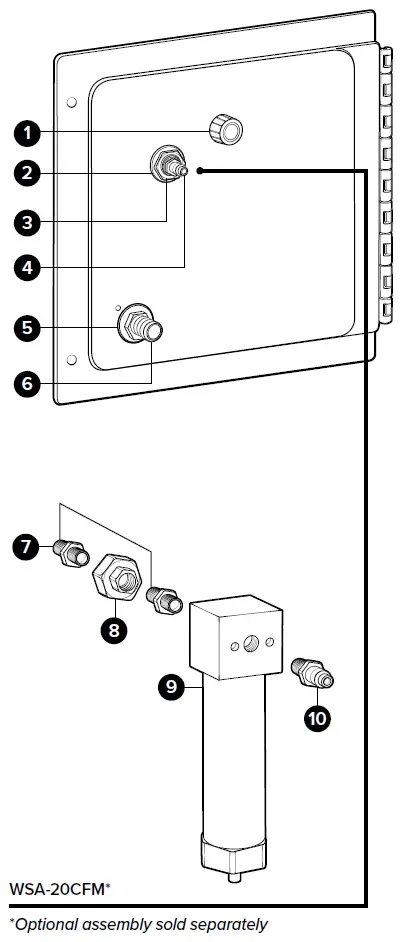 1
2
3
4
5
6
7
8
9
10
WSA-20CFM*
*Optional assembly sold separately