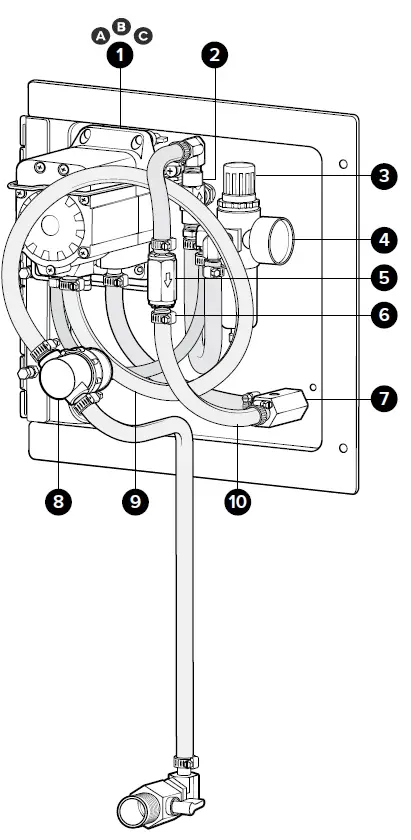 A B C
1
2
3
4
5
6
7
8
9
10