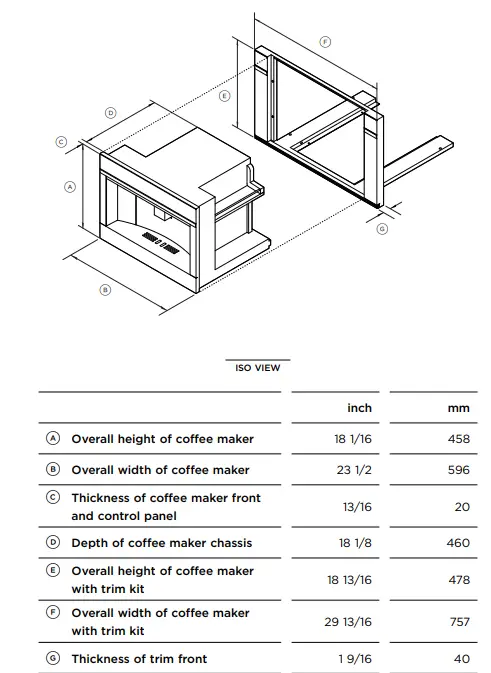 F
E
D
C
A
G
B

ISO VIEW

| | inch | mm |
|---|---|---|
| A Overall height of coffee maker | 18 1/16 | 458 |
| B Overall width of coffee maker | 23 1/2 | 596 |
| C Thickness of coffee maker front and control panel | 13/16 | 20 |
| D Depth of coffee maker chassis | 18 1/8 | 460 |
| E Overall height of coffee maker with trim kit | 18 13/16 | 478 |
| F Overall width of coffee maker with trim kit | 29 13/16 | 757 |
| G Thickness of trim front | 1 9/16 | 40 |