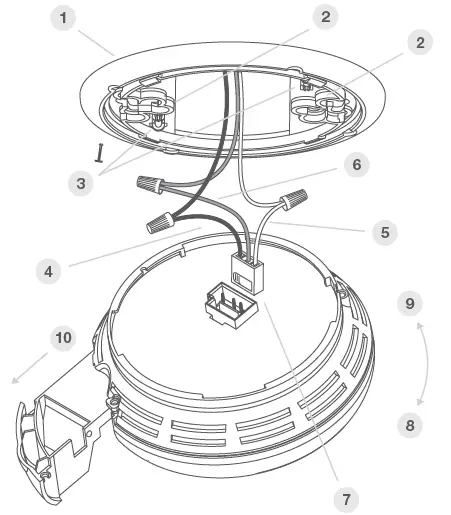 1
2
2
3
6
5
4
9
10
8
7