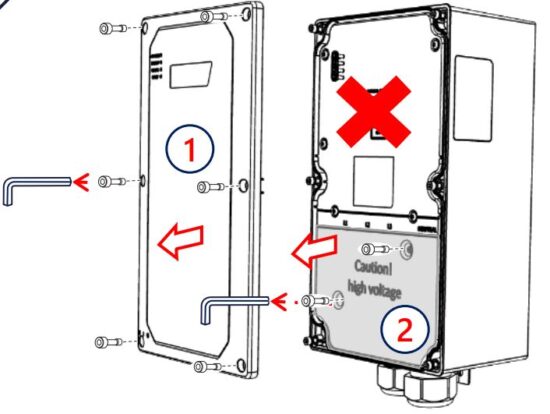 1

Caution!
high voltage

2