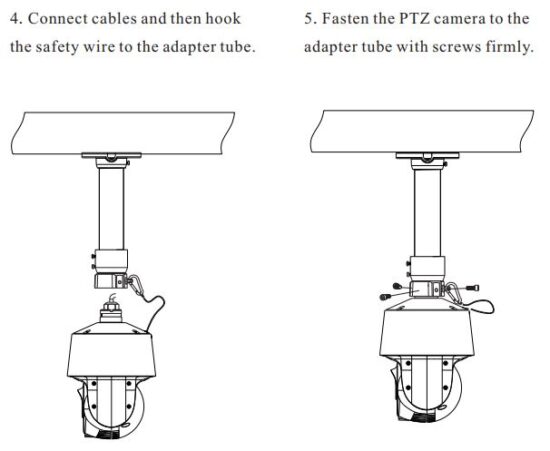 4. Connect cables and then hook the safety wire to the adapter tube.

5. Fasten the PTZ camera to the adapter tube with screws firmly.