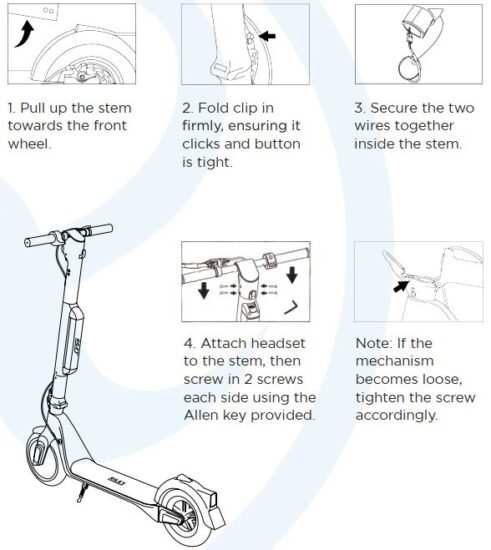 1. Pull up the stem towards the front wheel.

2. Fold clip in firmly, ensuring it clicks and button is tight.

3. Secure the two wires together inside the stem.

4. Attach headset to the stem, then screw in 2 screws each side using the Allen key provided.

Note: If the mechanism becomes loose, tighten the screw accordingly.