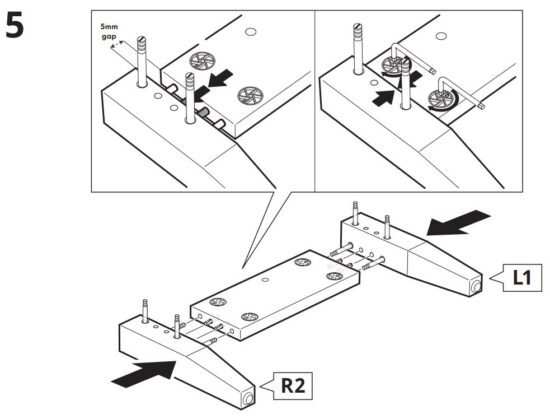 5

5mm
gap

L1

R2