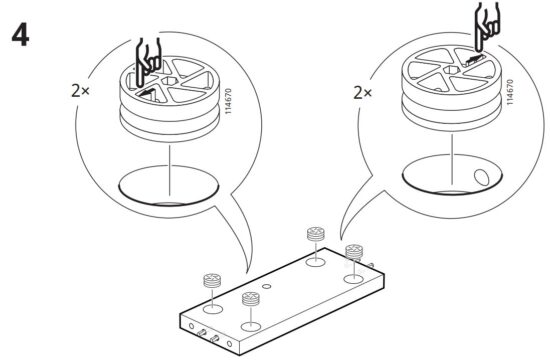 4

2×

114670

2×

114670