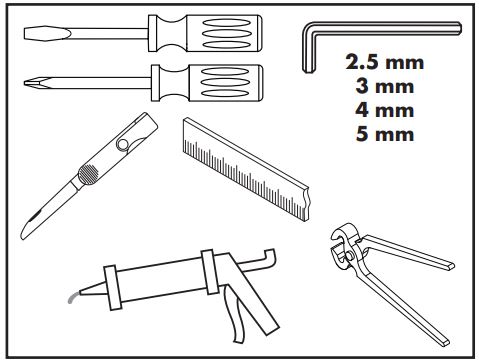 2.5 mm
3 mm
4 mm
5 mm