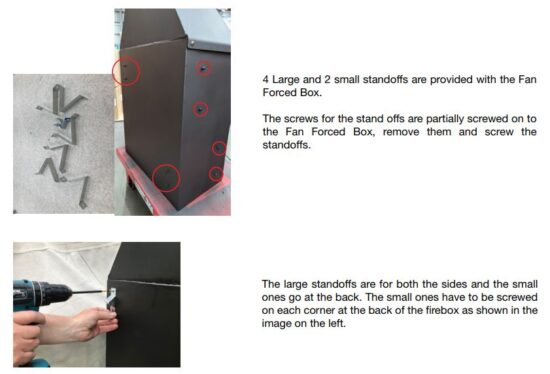 4 Large and 2 small standoffs are provided with the Fan Forced Box.

The screws for the stand offs are partially screwed on to the Fan Forced Box, remove them and screw the standoffs.

The large standoffs are for both the sides and the small ones go at the back. The small ones have to be screwed on each corner at the back of the firebox as shown in the image on the left.