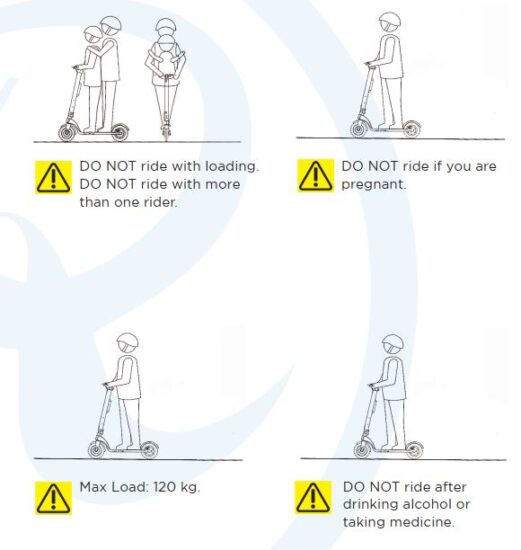 DO NOT ride with loading. DO NOT ride with more than one rider.

DO NOT ride if you are pregnant.

Max Load: 120 kg.

DO NOT ride after drinking alcohol or taking medicine.