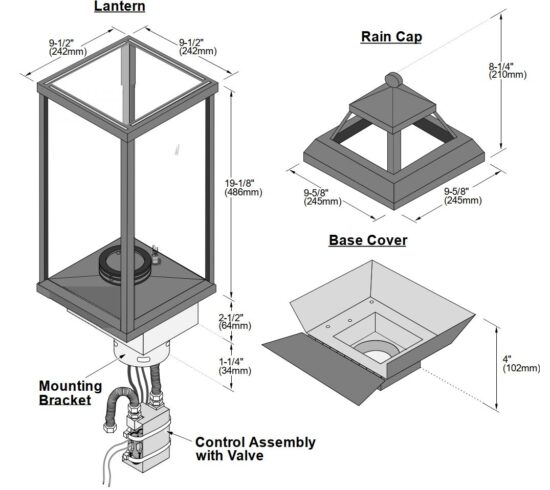 Lantern

9-1/2" (242mm)

9-1/2" (242mm)

19-1/8" (486mm)

2-1/2" (64mm)

1-1/4" (34mm)

Mounting Bracket

Control Assembly with Valve

Rain Cap

8-1/4" (210mm)

9-5/8" (245mm)

9-5/8" (245mm)

Base Cover

4" (102mm)