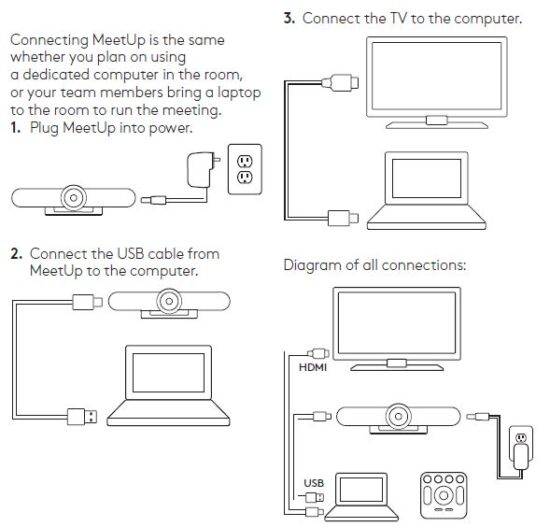 Connecting MeetUp is the same whether you plan on using a dedicated computer in the room, or your team members bring a laptop to the room to run the meeting.

1. Plug MeetUp into power.

2. Connect the USB cable from MeetUp to the computer.

3. Connect the TV to the computer.

Diagram of all connections:

HDMI

USB