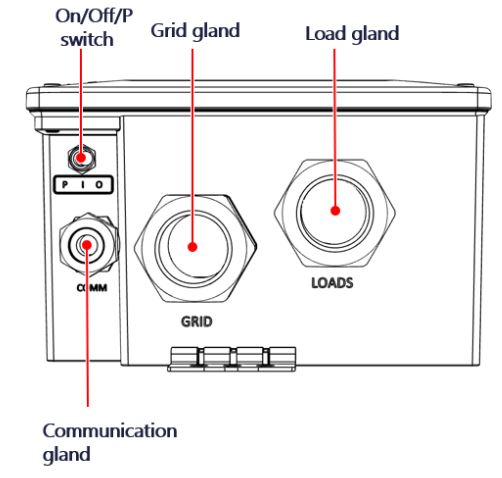 On/Off/P switch

Grid gland

Load gland

P I O

COMM

GRID

LOADS

Communication gland