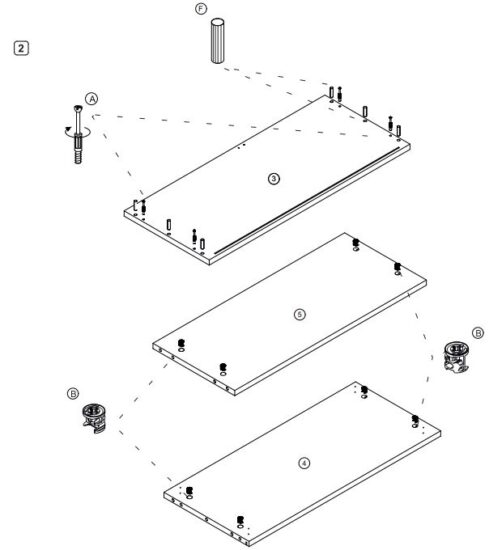 2

F

A

3

5

B

B

4