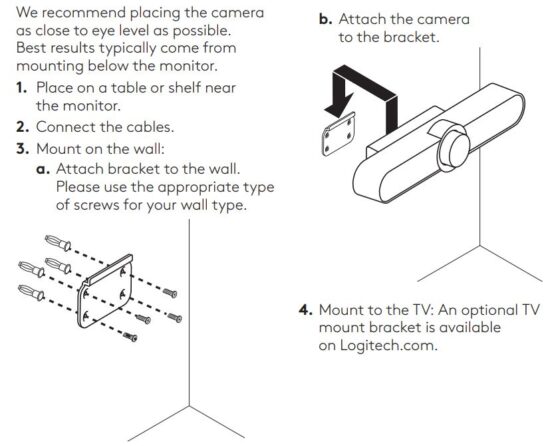 We recommend placing the camera as close to eye level as possible. Best results typically come from mounting below the monitor.

1. Place on a table or shelf near the monitor.
2. Connect the cables.
3. Mount on the wall:
a. Attach bracket to the wall. Please use the appropriate type of screws for your wall type.

b. Attach the camera to the bracket.

4. Mount to the TV: An optional TV mount bracket is available on Logitech.com.