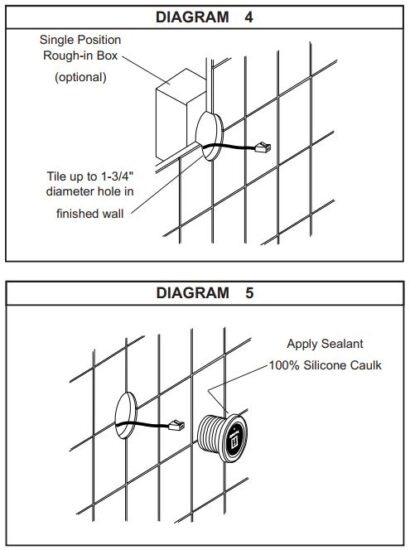 DIAGRAM 4

Single Position Rough-in Box (optional)

Tile up to 1-3/4" diameter hole in finished wall

DIAGRAM 5

Apply Sealant
100% Silicone Caulk