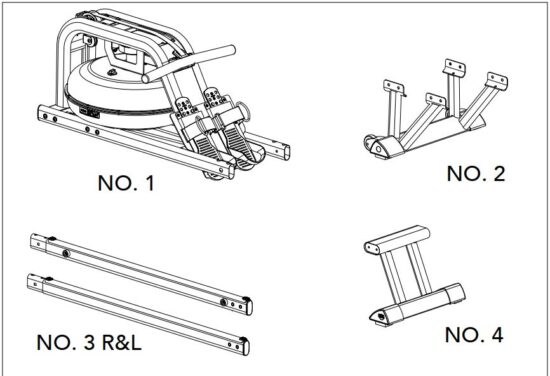 NO. 1

NO. 2

NO. 3 R&L

NO. 4