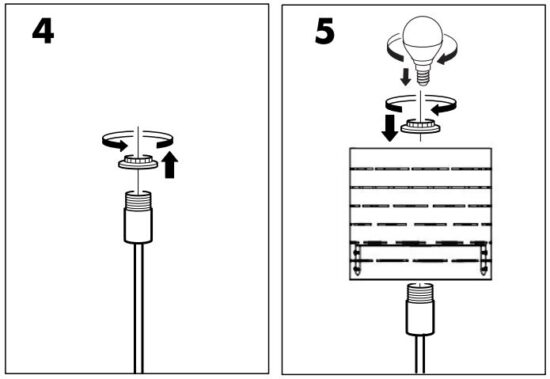 4

5