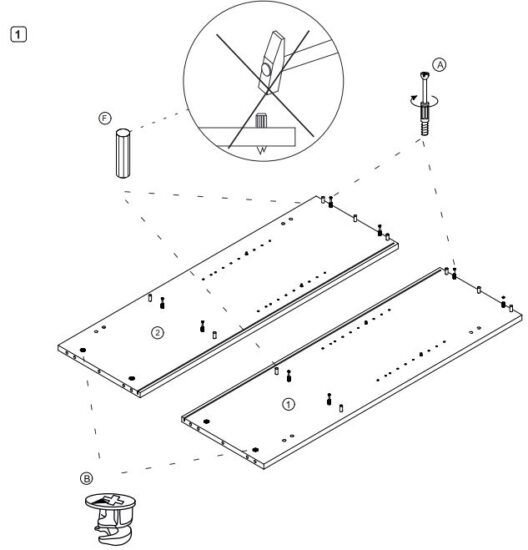 1

F

A

2

1

B